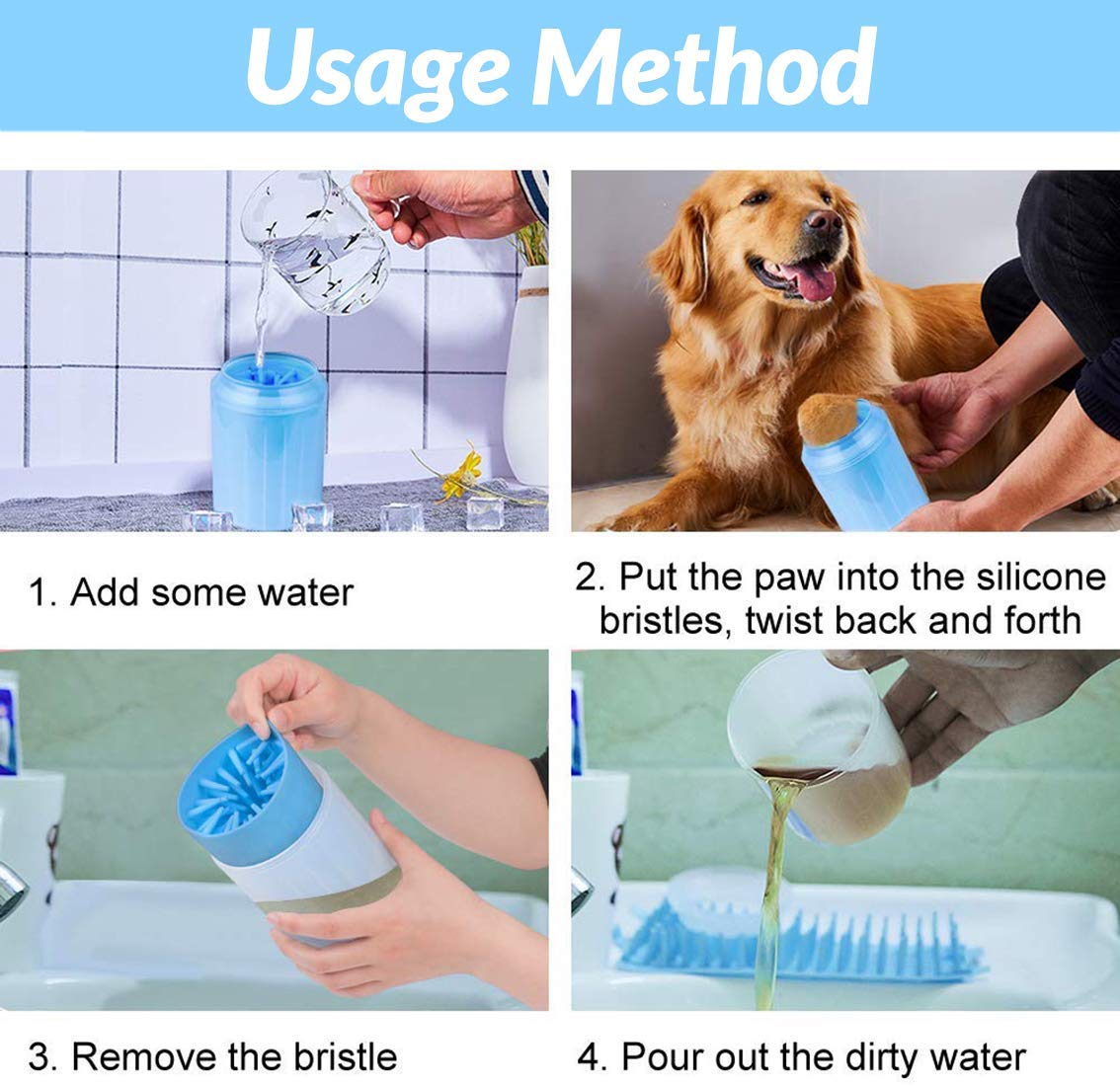 Usage Method

1. Add some water

2. Put the paw into the silicone bristles, twist back and forth

3. Remove the bristle

4. Pour out the dirty water